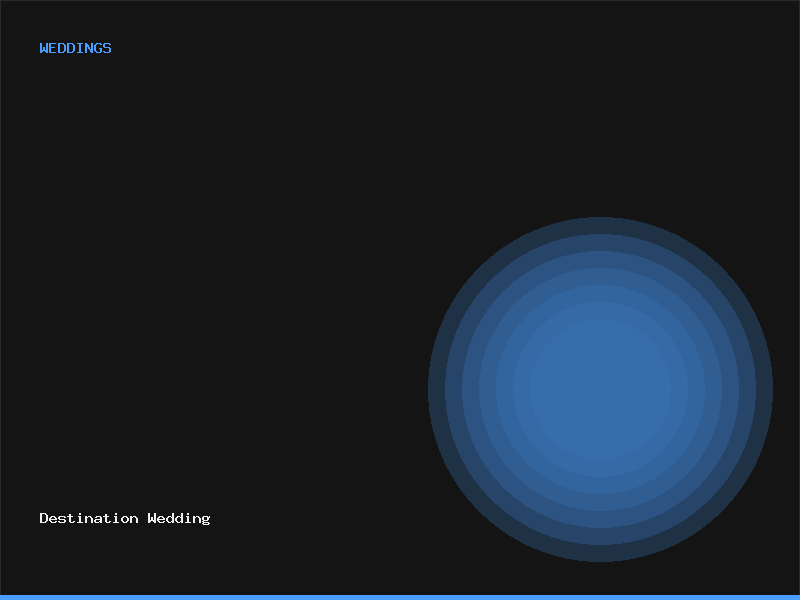 WEDDINGS

Destination Wedding